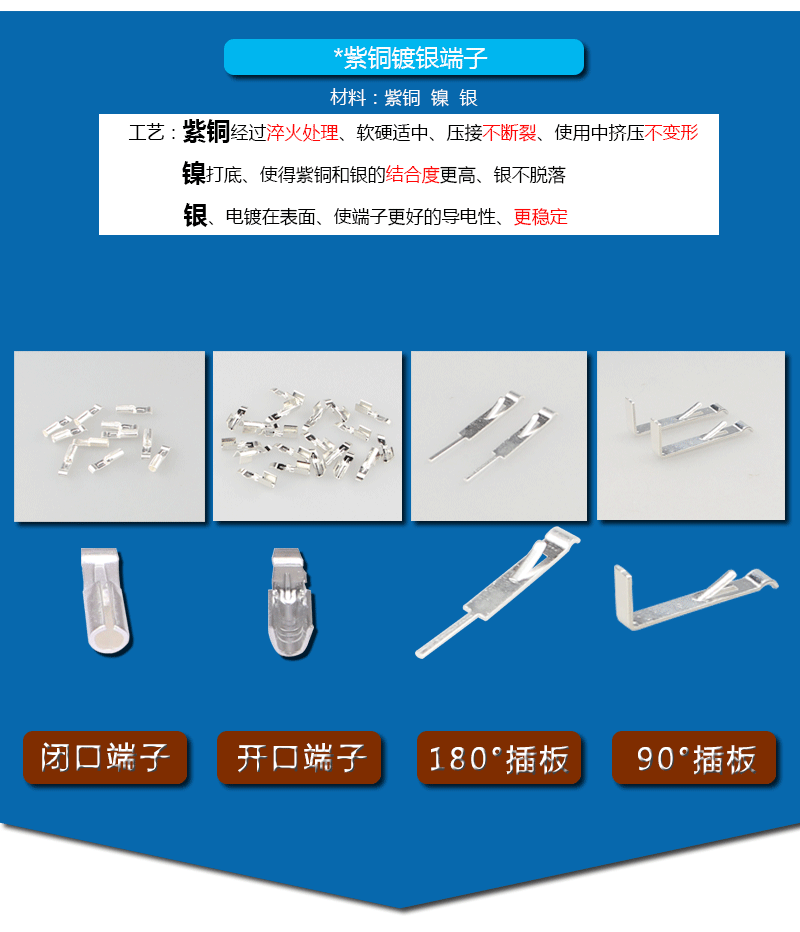 *紫铜镀银端子

材料：紫铜 镍 银

工艺：紫铜经过淬火处理、软硬适中、压接不断裂、使用中挤压不变形

镍打底、使得紫铜和银的结合度更高、银不脱落

银、电镀在表面、使端子更好的导电性、更稳定

闭口端子

开口端子

180°插板

90°插板